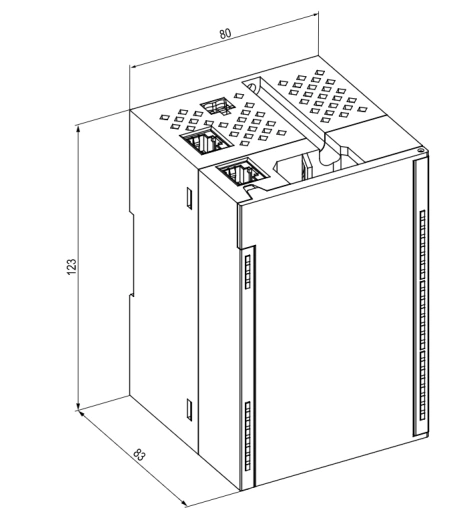 80

123

83