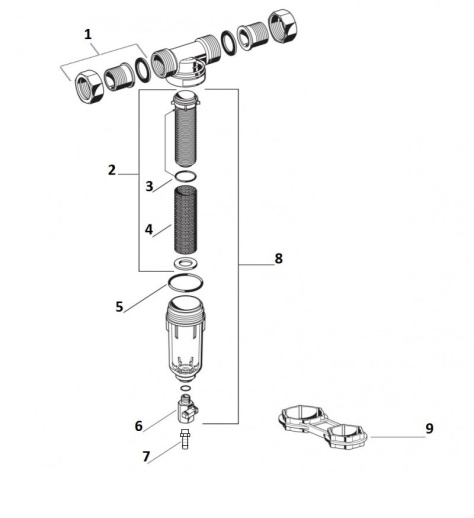 1
2
3
4
8
5
6
7
9