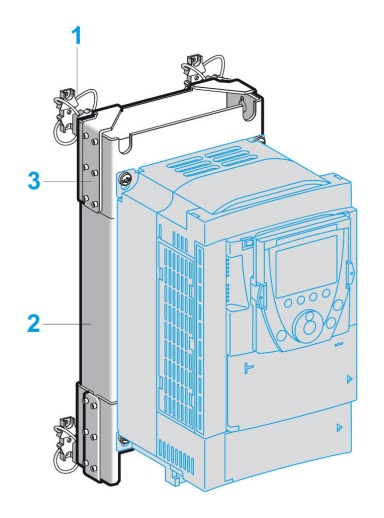 1
3
2